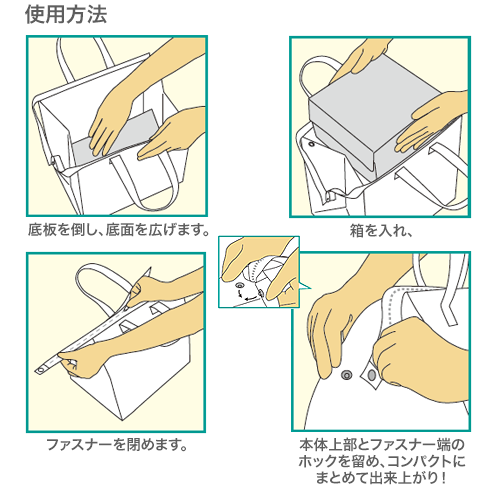 使用方法

底板を倒し、底面を広げます。

箱を入れ、

ファスナーを閉めます。

本体上部とファスナー端のホックを留め、コンパクトにまとめて出来上がり！